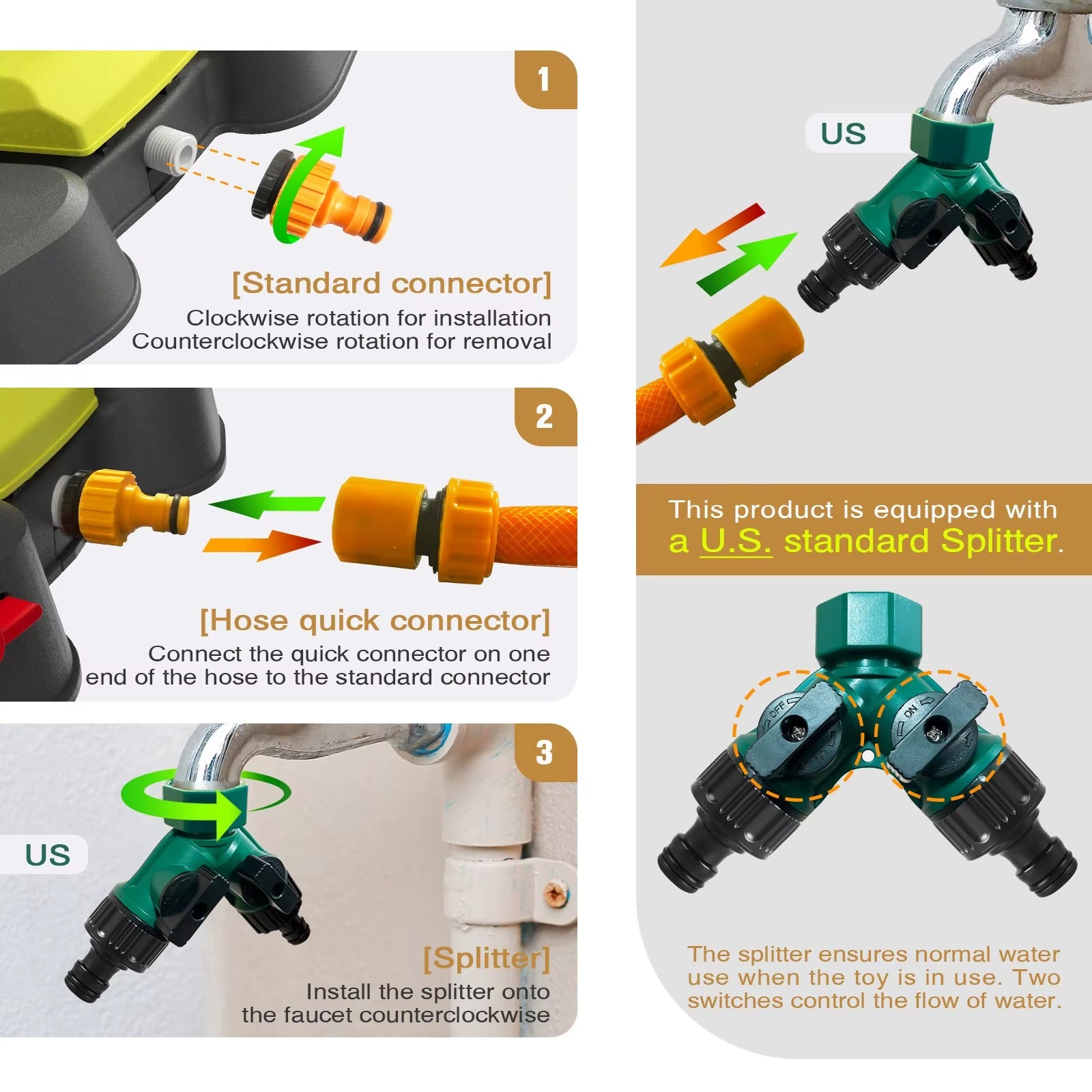 1

[Standard connector]
Clockwise rotation for installation
Counterclockwise rotation for removal

2

[Hose quick connector]
Connect the quick connector on one end of the hose to the standard connector

3

US

[Splitter]
Install the splitter onto the faucet counterclockwise

US

This product is equipped with a U.S. standard Splitter.

OFF

ON

The splitter ensures normal water use when the toy is in use. Two switches control the flow of water.