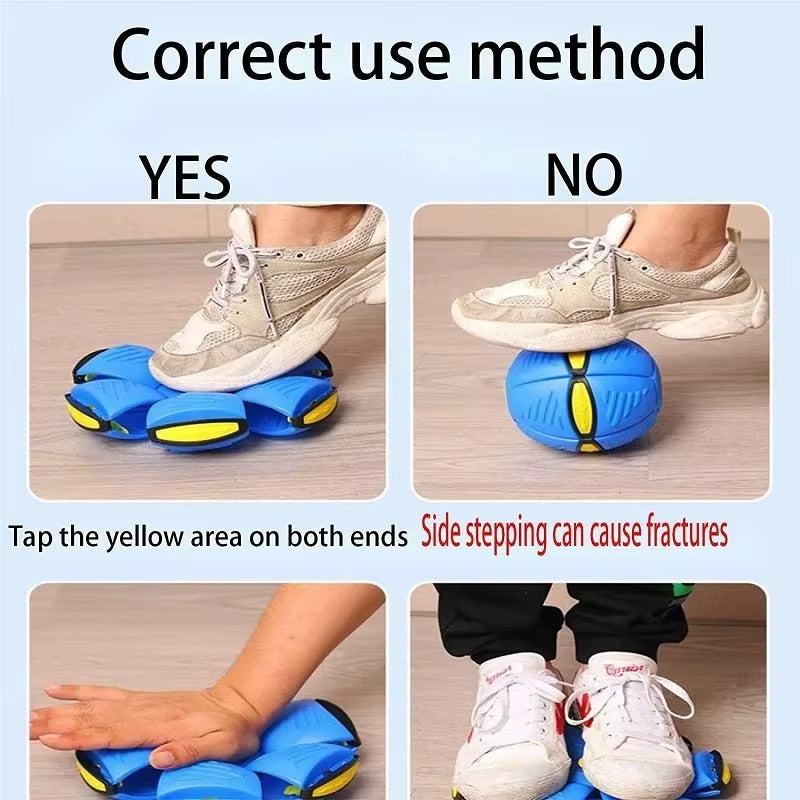 Correct use method

YES

NO

Tap the yellow area on both ends

Side stepping can cause fractures